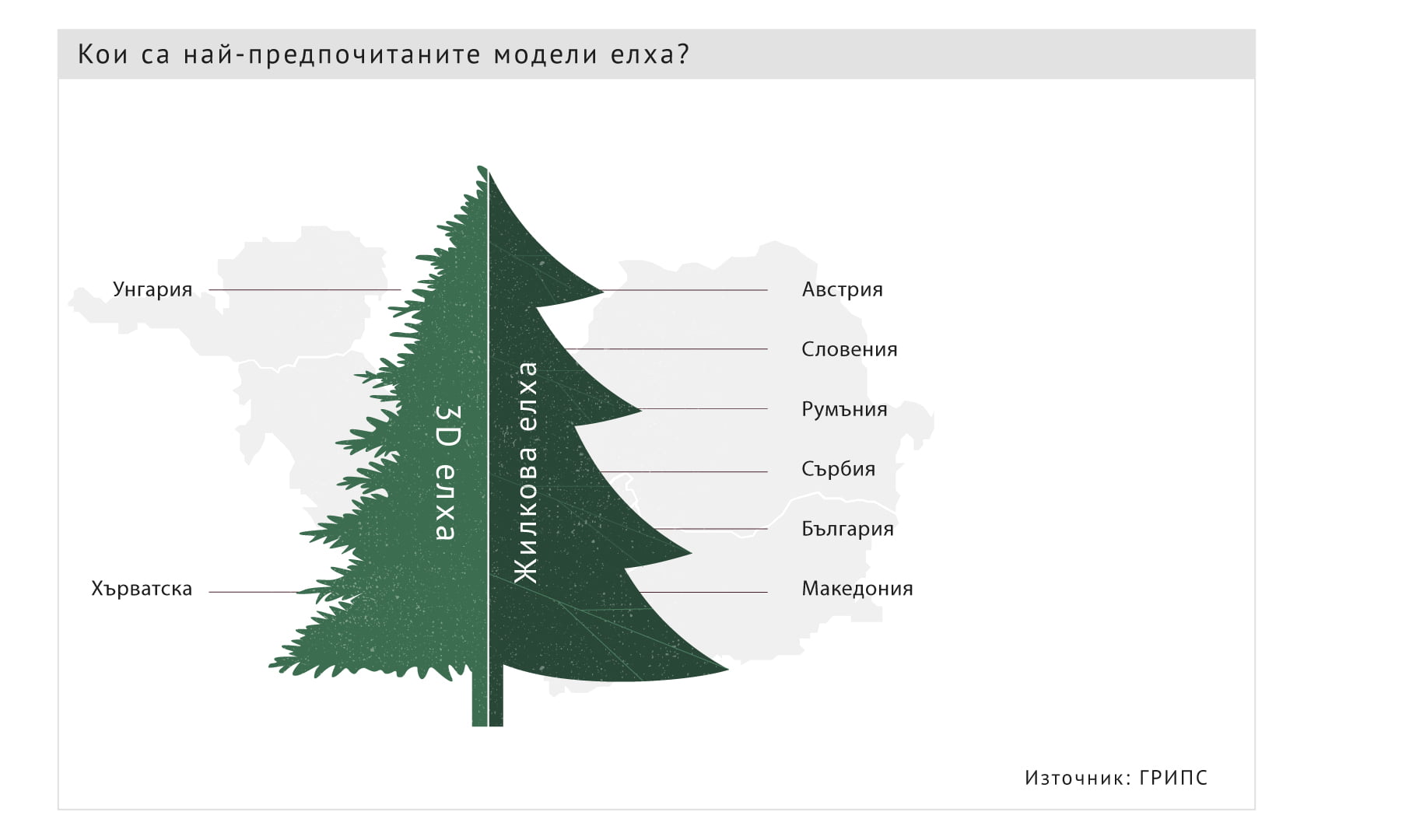 Кои са най-предпочитаните модели елха?

Унгария

Хърватска

3D елха

Жилкова елха

Австрия

Словения

Румъния

Сърбия

България

Македония

Източник: ГРИПС